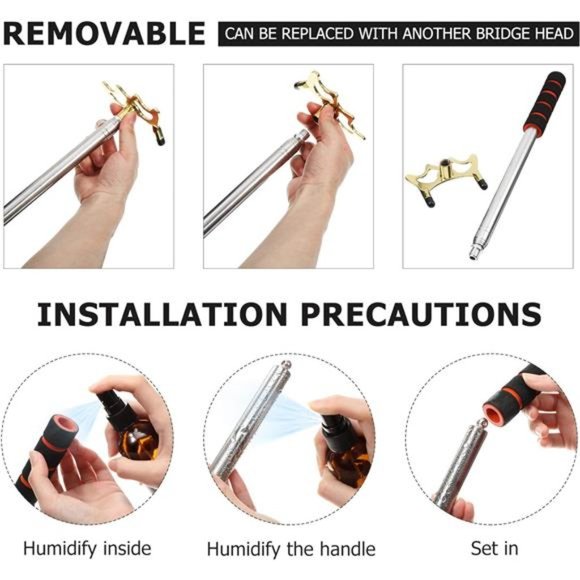 REMOVABLE CAN BE REPLACED WITH ANOTHER BRIDGE HEAD

INSTALLATION PRECAUTIONS

Humidify inside

Humidify the handle

Set in